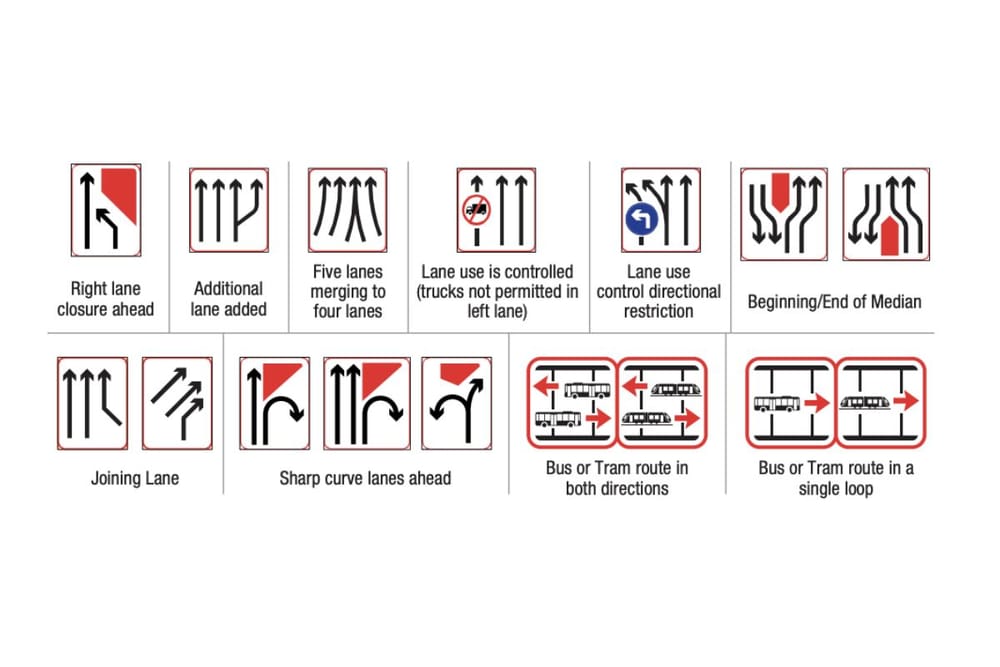 Right lane closure ahead

Additional lane added

Five lanes merging to four lanes

Lane use is controlled (trucks not permitted in left lane)

Lane use control directional restriction

Beginning/End of Median

Joining Lane

Sharp curve lanes ahead

Bus or Tram route in both directions

Bus or Tram route in a single loop