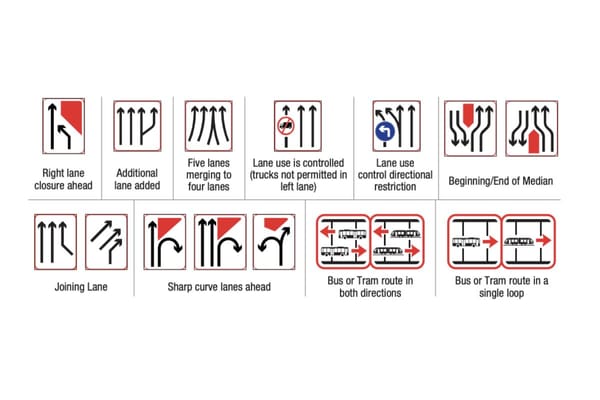 Right lane closure ahead

Additional lane added

Five lanes merging to four lanes

Lane use is controlled (trucks not permitted in left lane)

Lane use control directional restriction

Beginning/End of Median

Joining Lane

Sharp curve lanes ahead

Bus or Tram route in both directions

Bus or Tram route in a single loop